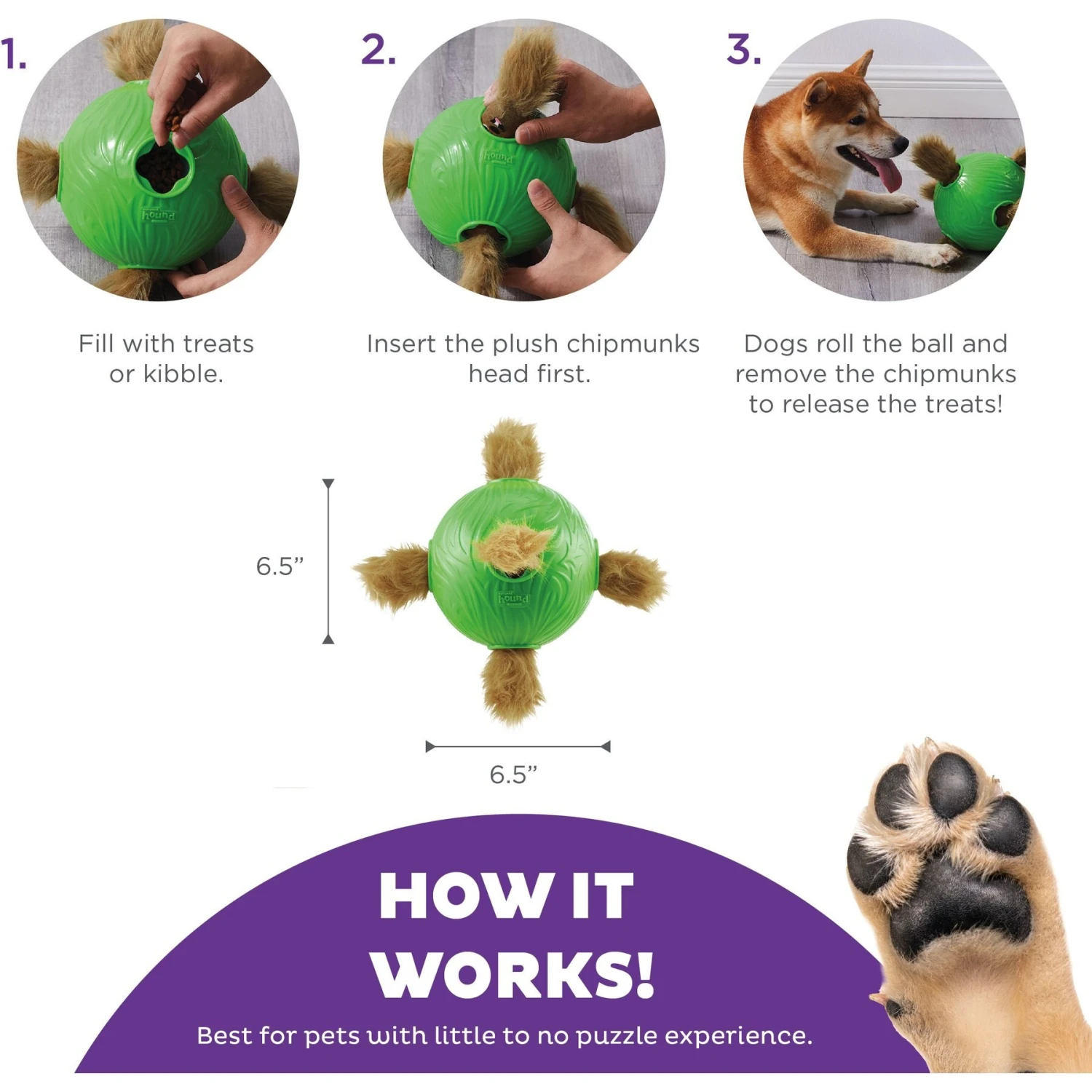 1.
hound
Fill with treats or kibble.

2.
hound
Insert the plush chipmunks head first.

3.
Dogs roll the ball and remove the chipmunks to release the treats!

6.5”
hound
6.5”

HOW IT WORKS!
Best for pets with little to no puzzle experience.