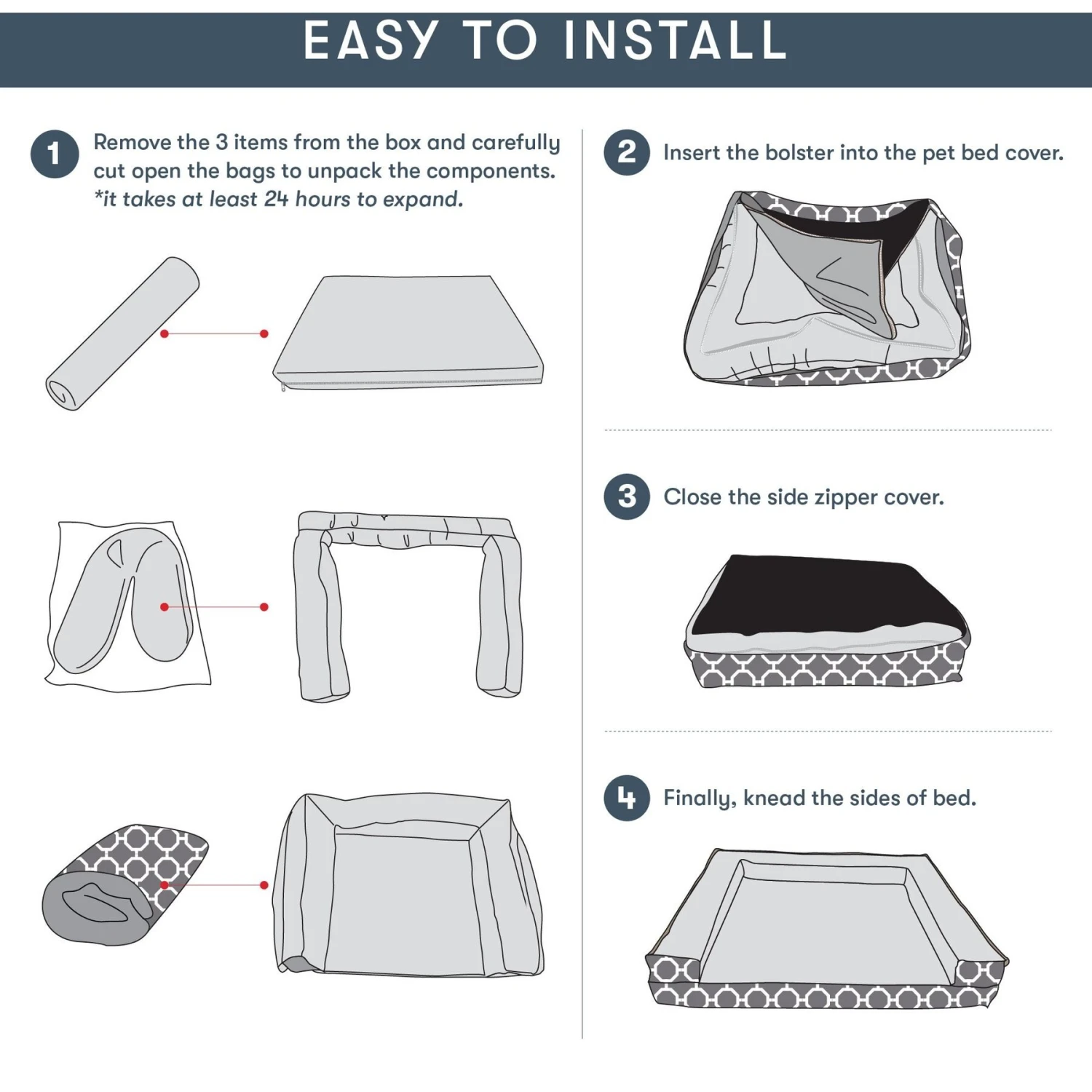 EASY TO INSTALL

1 Remove the 3 items from the box and carefully cut open the bags to unpack the components. *it takes at least 24 hours to expand.

2 Insert the bolster into the pet bed cover.

3 Close the side zipper cover.

4 Finally, knead the sides of bed.