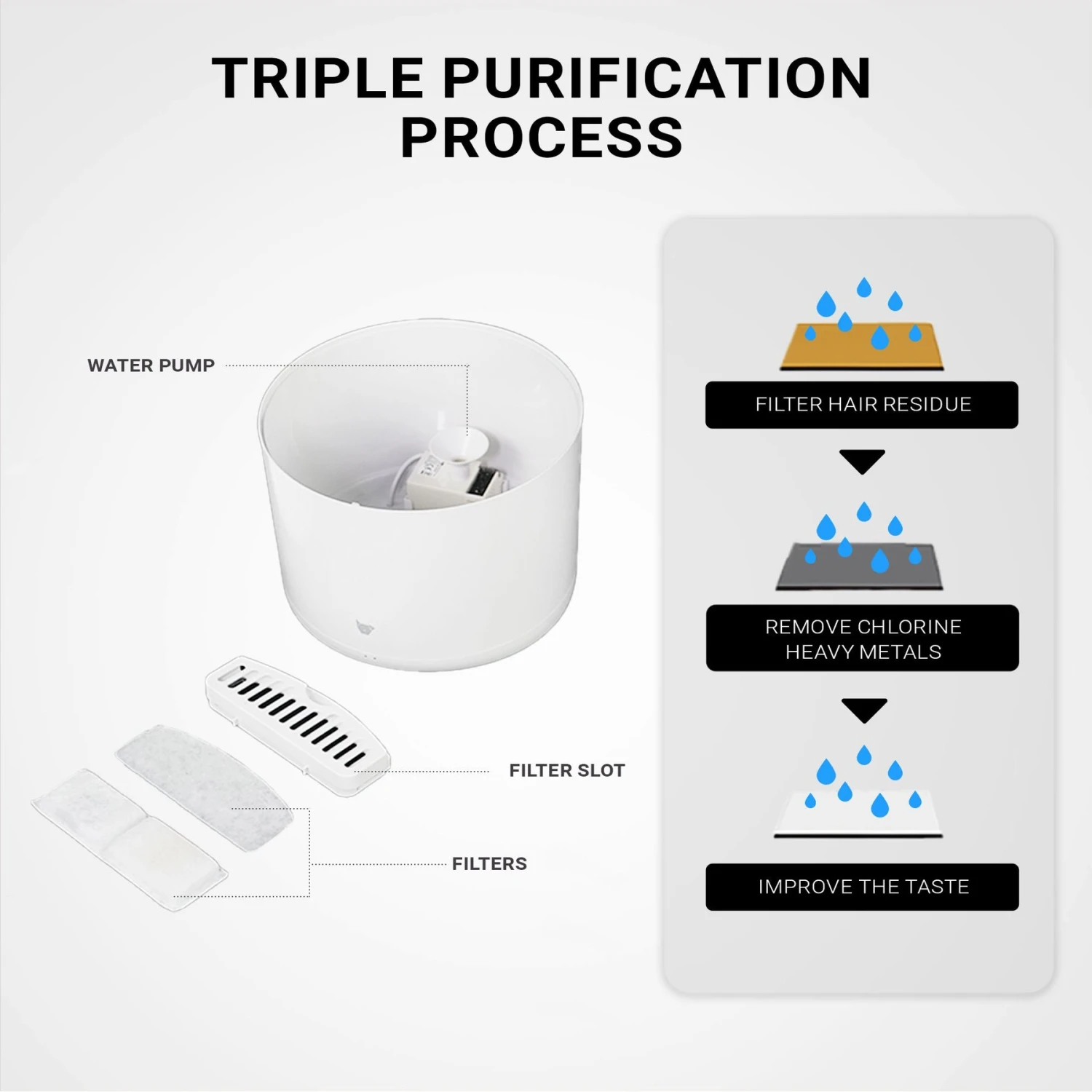 TRIPLE PURIFICATION PROCESS

WATER PUMP

FILTER SLOT

FILTERS

FILTER HAIR RESIDUE

REMOVE CHLORINE HEAVY METALS

IMPROVE THE TASTE