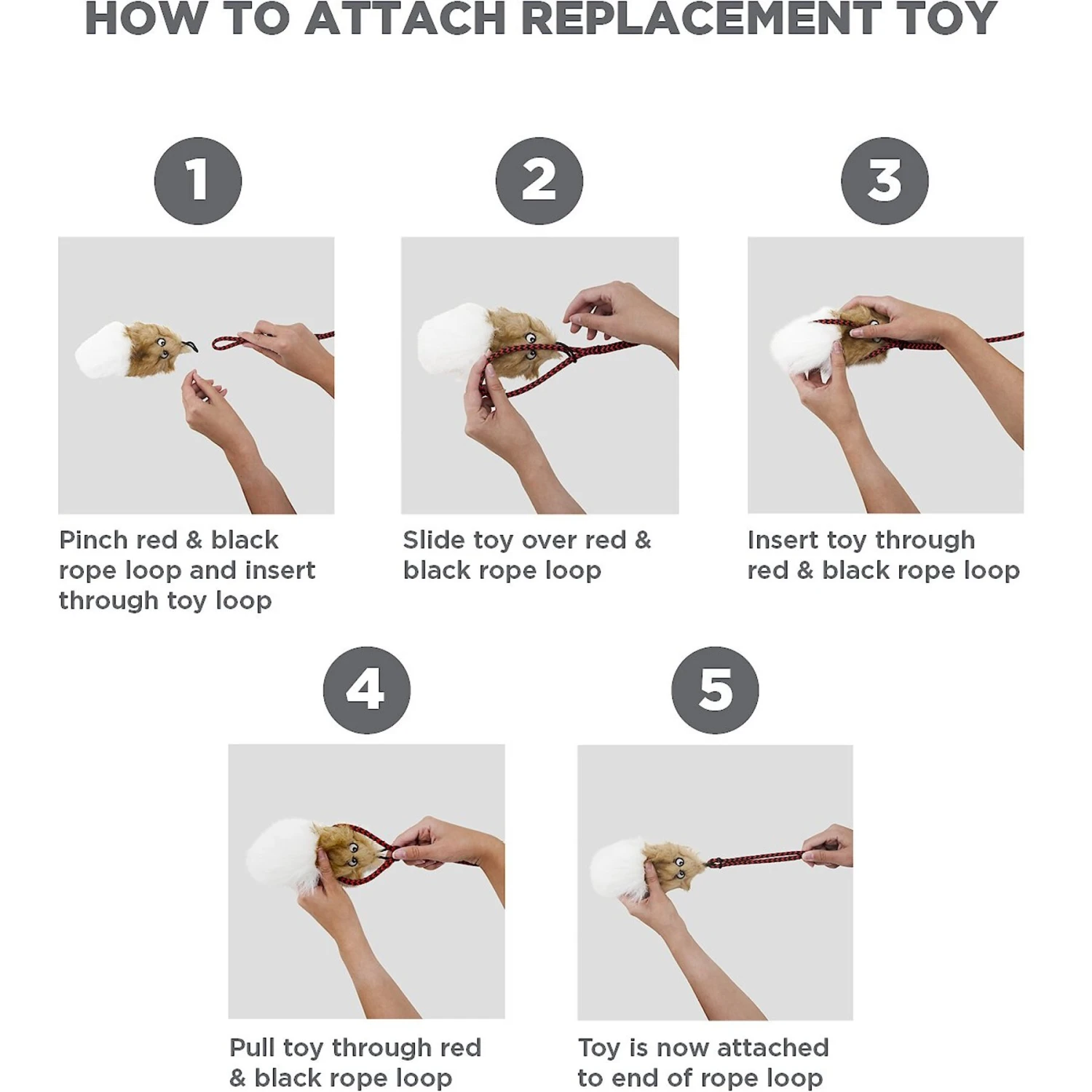 HOW TO ATTACH REPLACEMENT TOY

1

Pinch red & black rope loop and insert through toy loop

2

Slide toy over red & black rope loop

3

Insert toy through red & black rope loop

4

Pull toy through red & black rope loop

5

Toy is now attached to end of rope loop