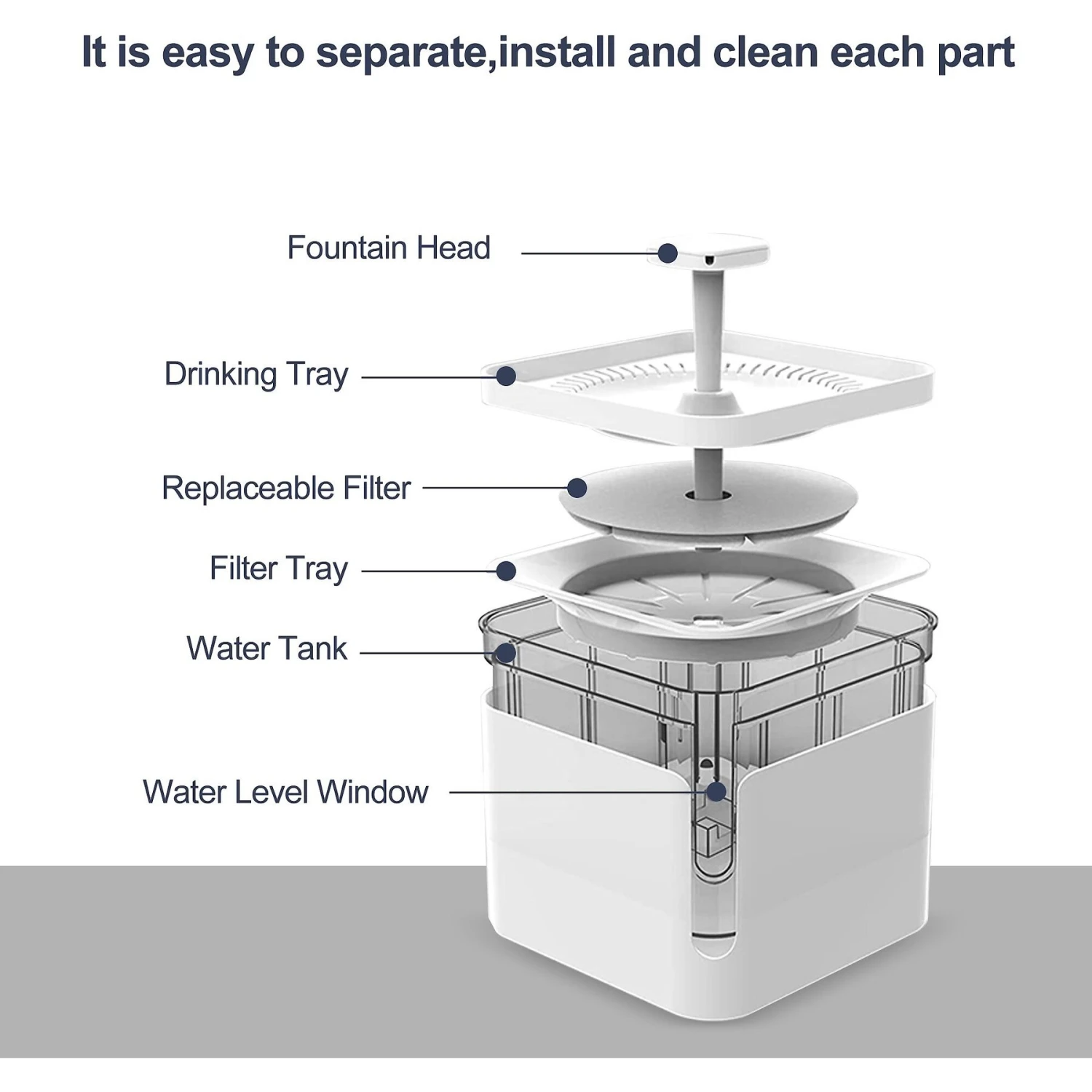 It is easy to separate,install and clean each part

Fountain Head

Drinking Tray

Replaceable Filter

Filter Tray

Water Tank

Water Level Window