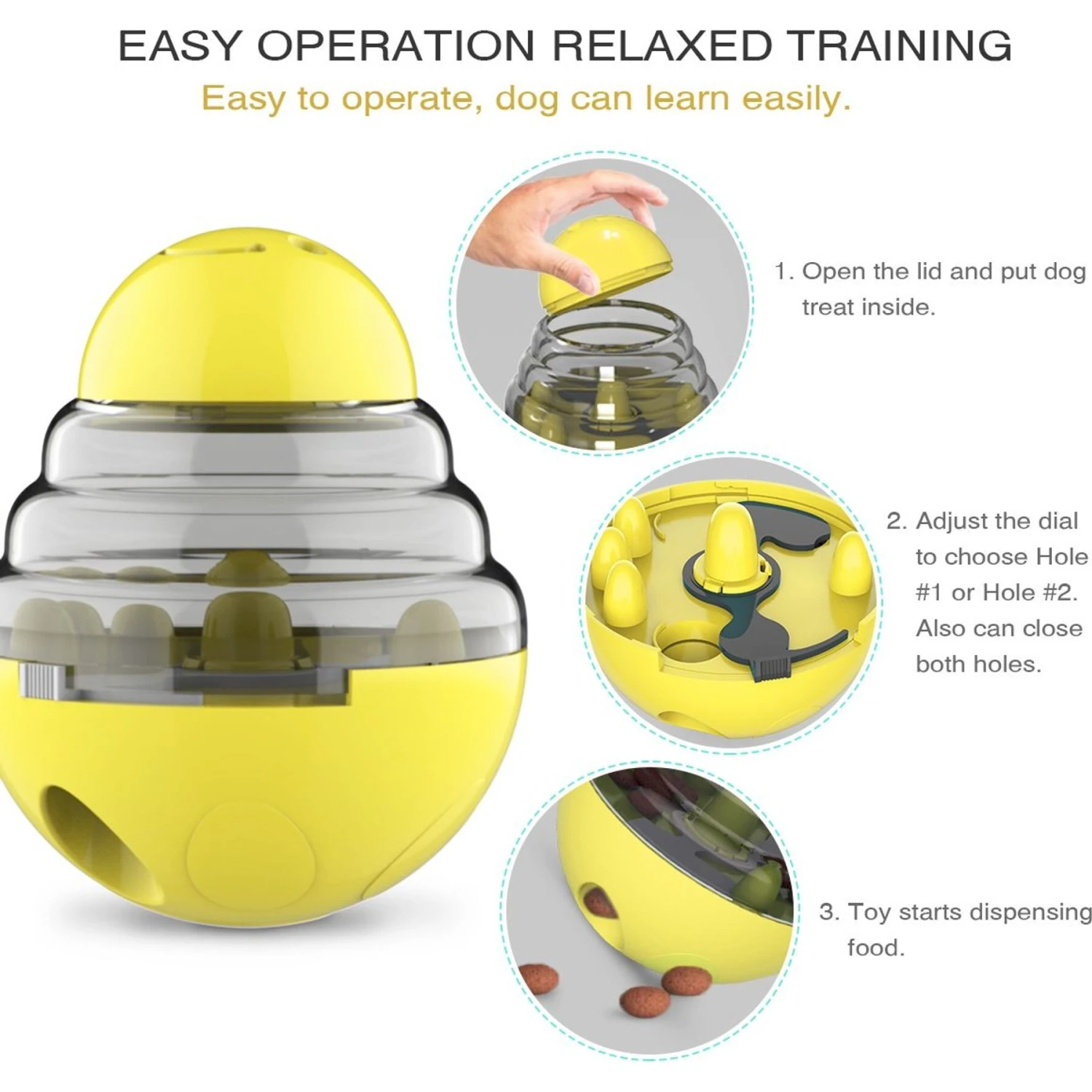 EASY OPERATION RELAXED TRAINING

Easy to operate, dog can learn easily.

1. Open the lid and put dog treat inside.

2. Adjust the dial to choose Hole #1 or Hole #2. Also can close both holes.

3. Toy starts dispensing food.