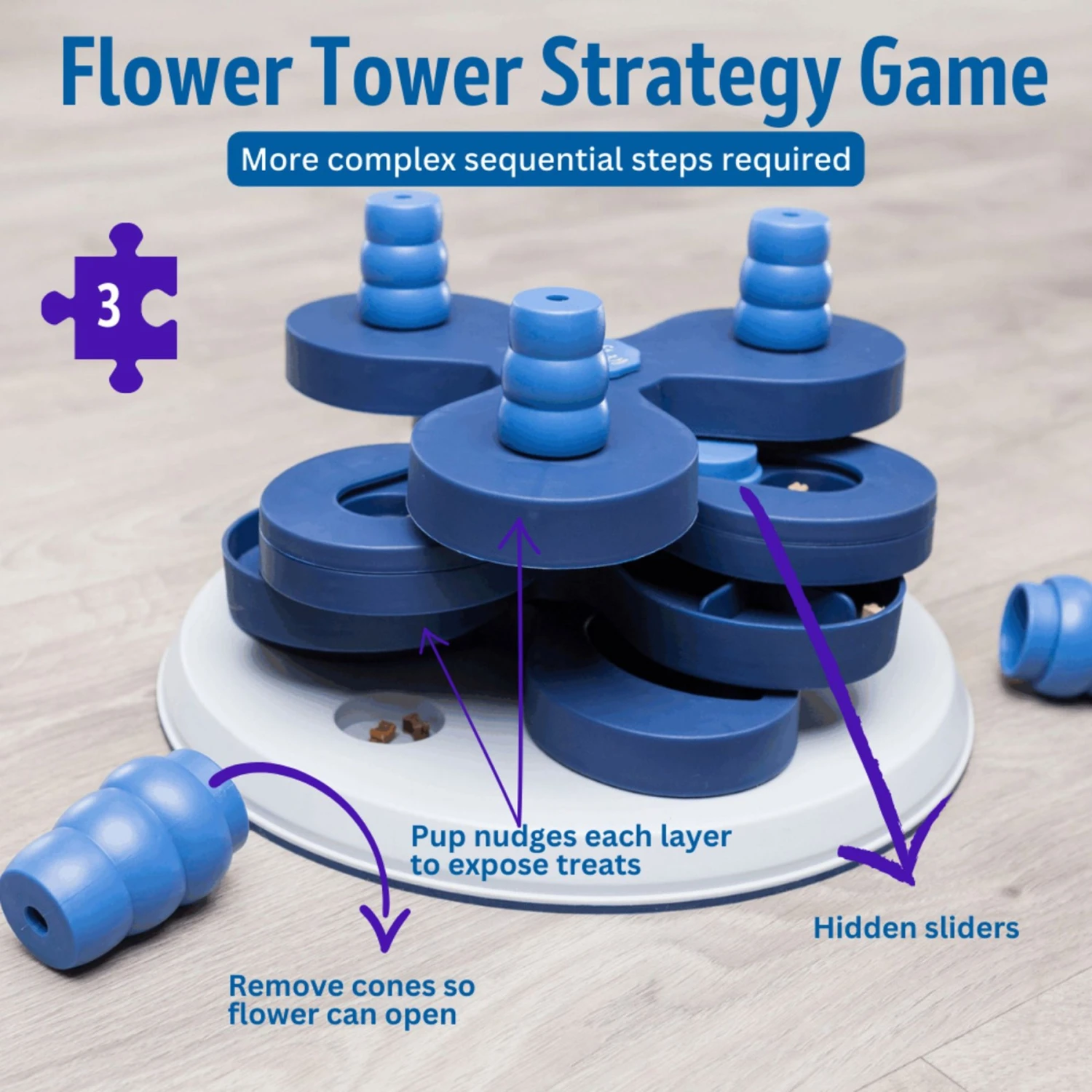 Flower Tower Strategy Game

More complex sequential steps required

3

Pup nudges each layer to expose treats

Hidden sliders

Remove cones so flower can open